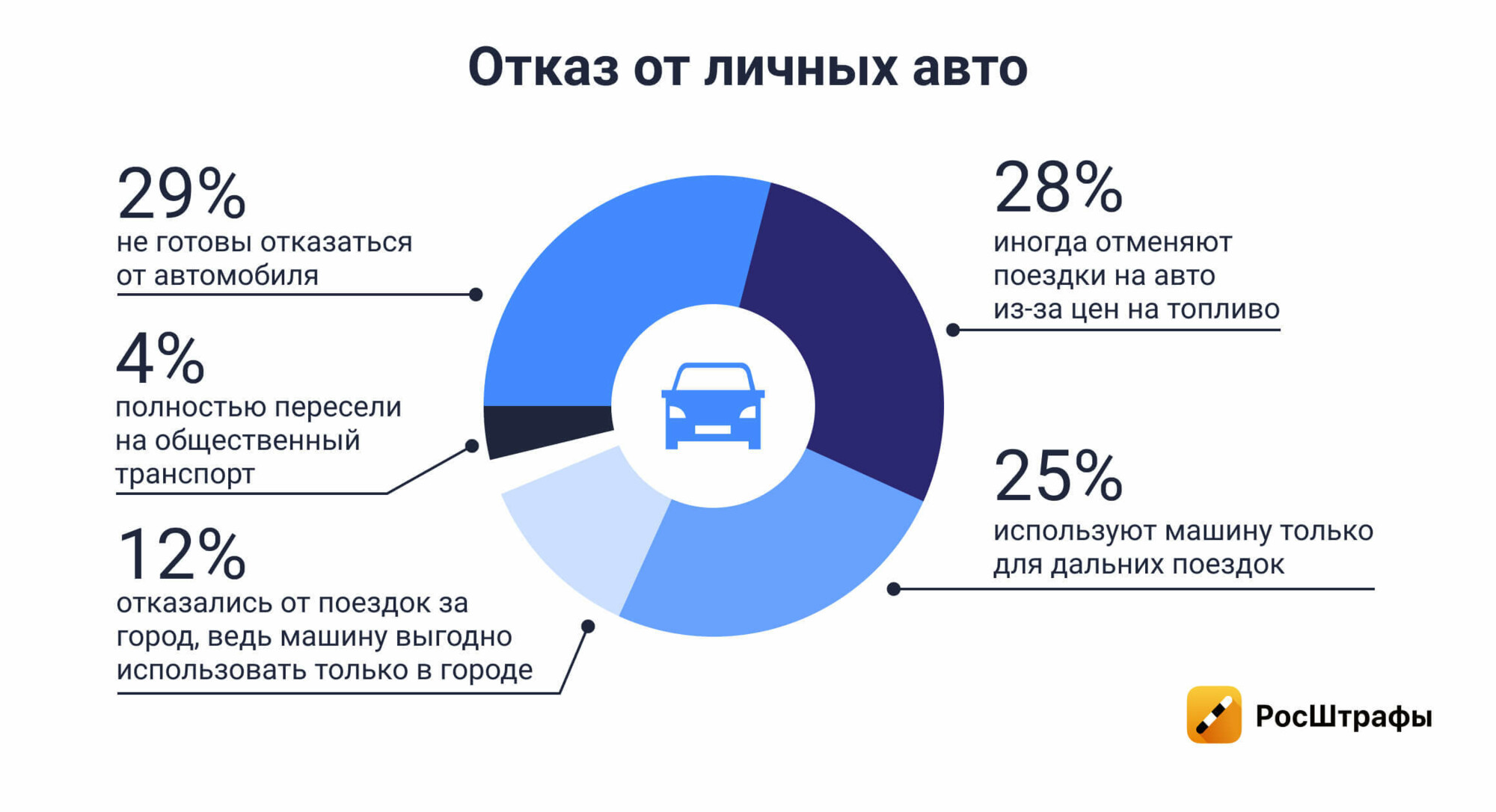 Отказ от личных авто

29%
не готовы отказаться от автомобиля

4%
полностью пересели на общественный транспорт

12%
отказались от поездок за город, ведь машину выгодно использовать только в городе

28%
иногда отменяют поездки на авто из-за цен на топливо

25%
используют машину только для дальних поездок

РосШтрафы